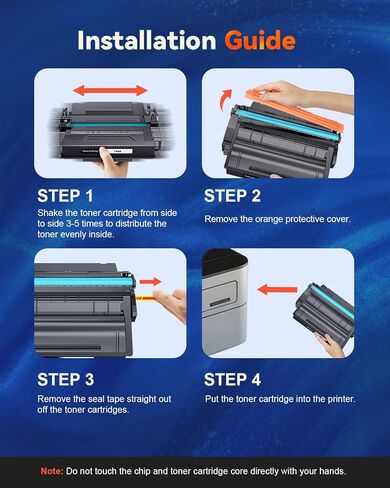 Installation Guide

STEP 1
Shake the toner cartridge from side to side 3-5 times to distribute the toner evenly inside.

STEP 2
Remove the orange protective cover.

STEP 3
Remove the seal tape straight out off the toner cartridges.

STEP 4
Put the toner cartridge into the printer.

Note: Do not touch the chip and toner cartridge core directly with your hands.