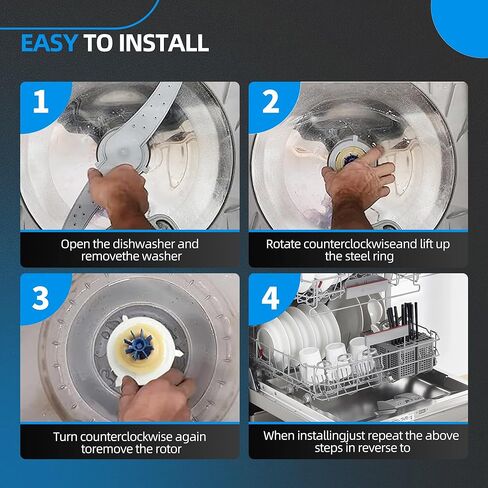 EASY TO INSTALL

1

Open the dishwasher and removethe washer

2

Rotate counterclockwiseand lift up the steel ring

3

Turn counterclockwise again toremove the rotor

4

When installingjust repeat the above steps in reverse to