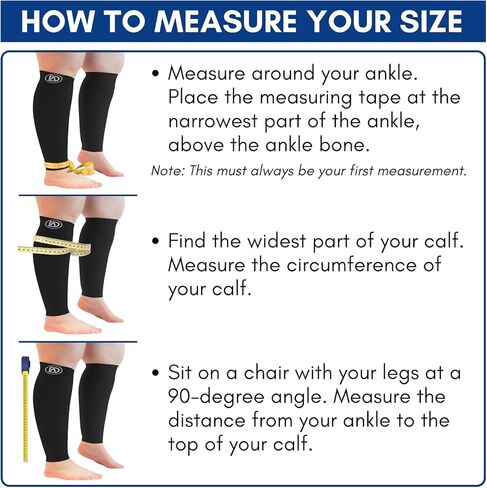 HOW TO MEASURE YOUR SIZE

• Measure around your ankle. Place the measuring tape at the narrowest part of the ankle, above the ankle bone.

Note: This must always be your first measurement.

• Find the widest part of your calf. Measure the circumference of your calf.

• Sit on a chair with your legs at a 90-degree angle. Measure the distance from your ankle to the top of your calf.