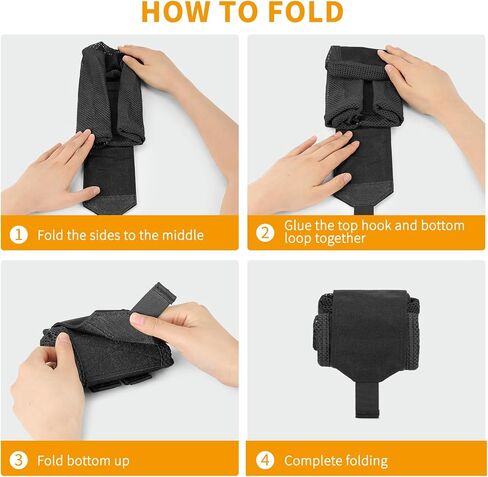 HOW TO FOLD

1 Fold the sides to the middle

2 Glue the top hook and bottom loop together

3 Fold bottom up

4 Complete folding