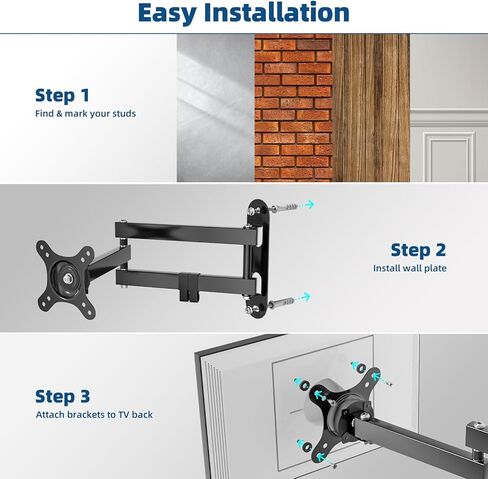 Easy Installation

Step 1
Find & mark your studs

Step 2
Install wall plate

Step 3
Attach brackets to TV back