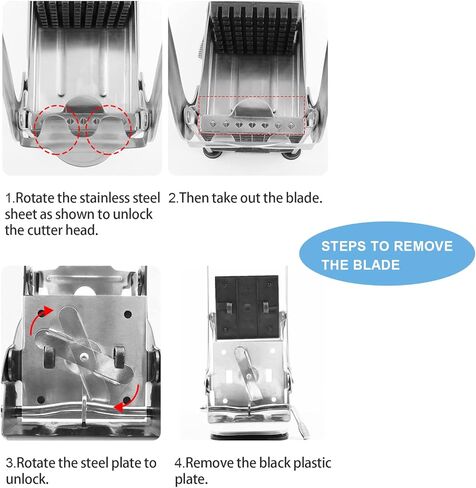 1.Rotate the stainless steel sheet as shown to unlock the cutter head.

2.Then take out the blade.

STEPS TO REMOVE THE BLADE

3.Rotate the steel plate to unlock.

4.Remove the black plastic plate.