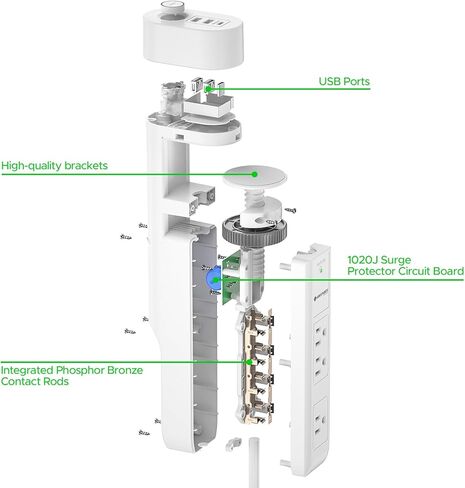 USB Ports

High-quality brackets

1020J Surge
Protector Circuit Board

Integrated Phosphor Bronze
Contact Rods