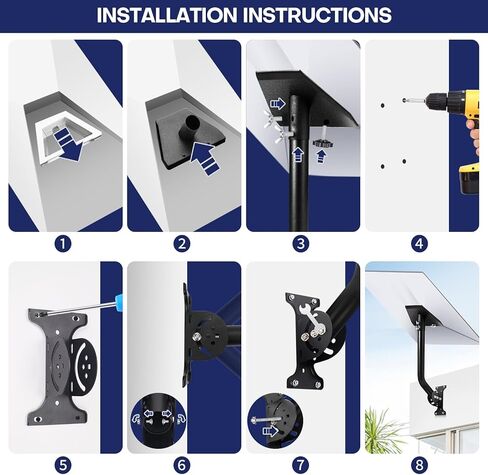 INSTALLATION INSTRUCTIONS

1

2

3

4

5

6

7

8