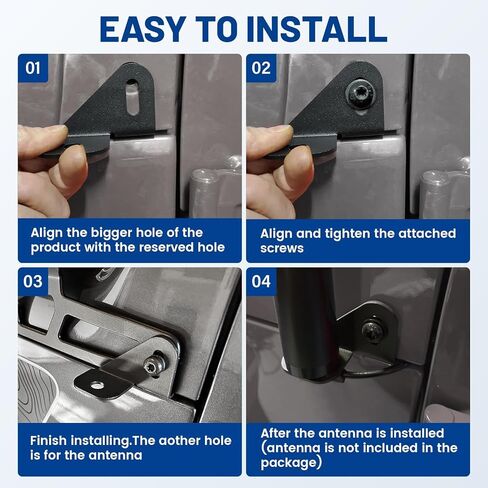 EASY TO INSTALL

01

Align the bigger hole of the product with the reserved hole

02

Align and tighten the attached screws

03

Finish installing.The aother hole is for the antenna

04

After the antenna is installed (antenna is not included in the package)