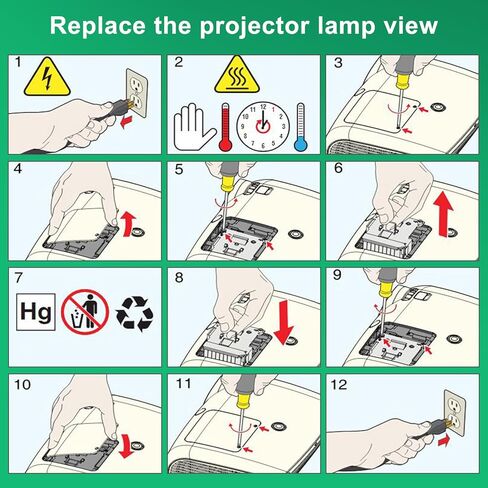 Replace the projector lamp view

1

2

12 1 2 3 4 5 6 7 8 9 10 11

3

4

5

6

7

Hg

8

9

10

11

12