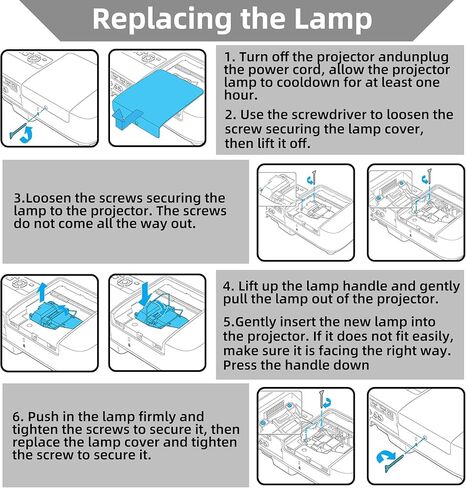 Replacing the Lamp

1. Turn off the projector andunplug the power cord, allow the projector lamp to cooldown for at least one hour.

2. Use the screwdriver to loosen the screw securing the lamp cover, then lift it off.

3.Loosen the screws securing the lamp to the projector. The screws do not come all the way out.

4. Lift up the lamp handle and gently pull the lamp out of the projector.

5.Gently insert the new lamp into the projector. If it does not fit easily, make sure it is facing the right way. Press the handle down

6. Push in the lamp firmly and tighten the screws to secure it, then replace the lamp cover and tighten the screw to secure it.