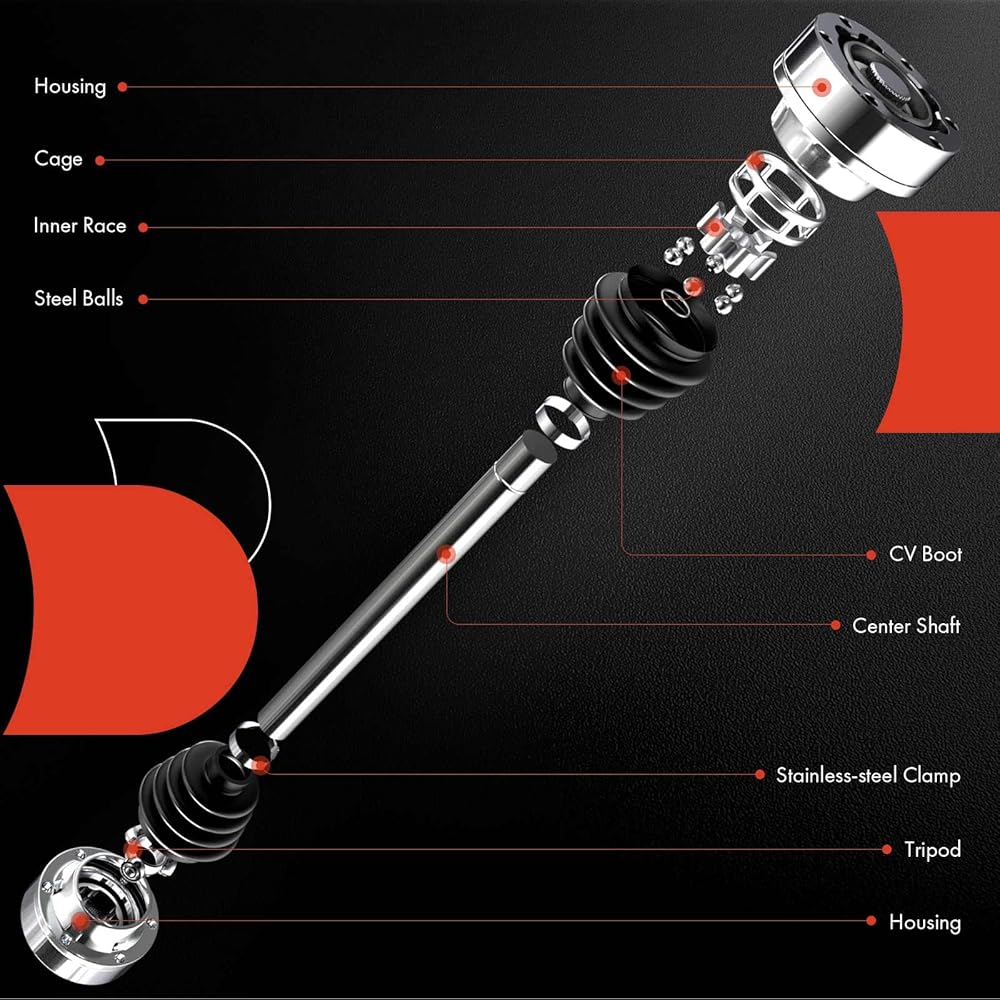 Housing
Cage
Inner Race
Steel Balls
CV Boot
Center Shaft
Stainless-steel Clamp
Tripod
Housing