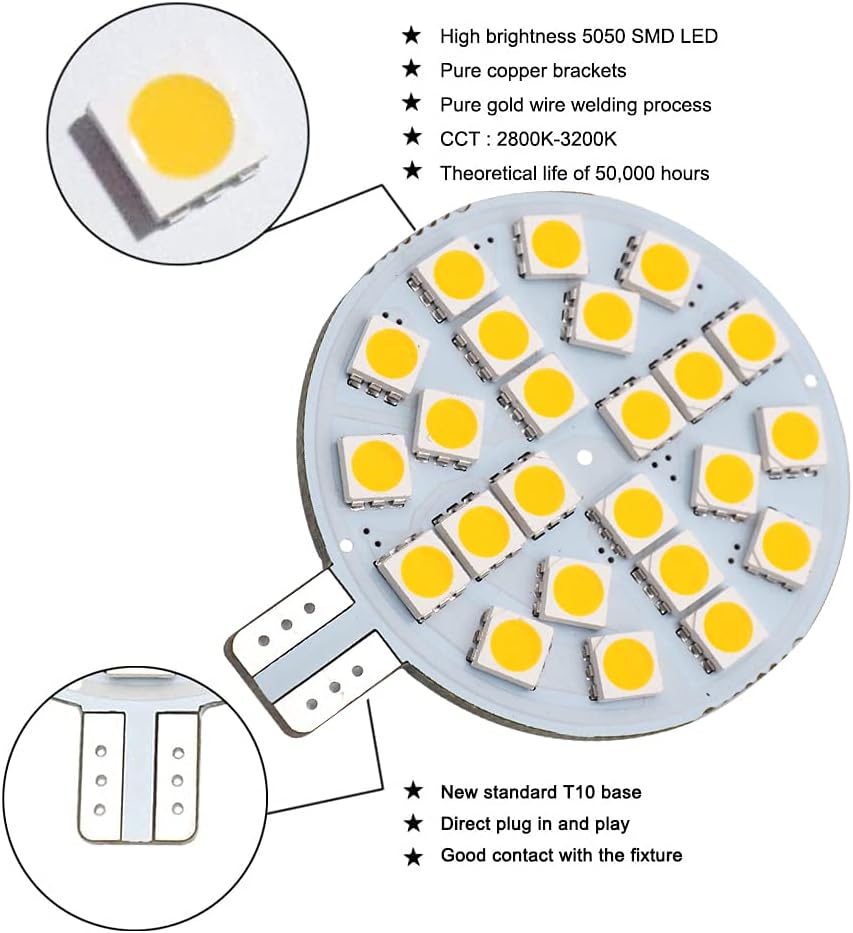 ★ High brightness 5050 SMD LED
★ Pure copper brackets
★ Pure gold wire welding process
★ CCT : 2800K-3200K
★ Theoretical life of 50,000 hours

★ New standard T10 base
★ Direct plug in and play
★ Good contact with the fixture