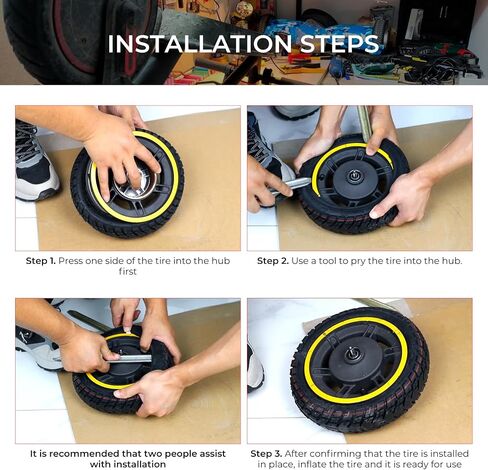 INSTALLATION STEPS

Step 1. Press one side of the tire into the hub first

Step 2. Use a tool to pry the tire into the hub.

It is recommended that two people assist with installation

Step 3. After confirming that the tire is installed in place, inflate the tire and it is ready for use