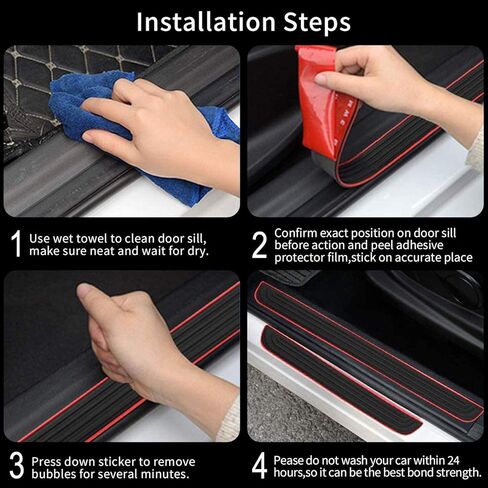 Installation Steps

1 Use wet towel to clean door sill, make sure neat and wait for dry.

2 Confirm exact position on door sill before action and peel adhesive protector film,stick on accurate place

3 Press down sticker to remove bubbles for several minutes.

4 Pease do not wash your car within 24 hours,so it can be the best bond strength.