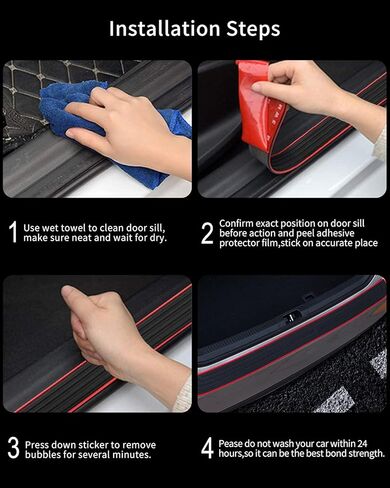 Installation Steps

1 Use wet towel to clean door sill, make sure neat and wait for dry.

2 Confirm exact position on door sill before action and peel adhesive protector film,stick on accurate place

3 Press down sticker to remove bubbles for several minutes.

4 Pease do not wash your car within 24 hours,so it can be the best bond strength.