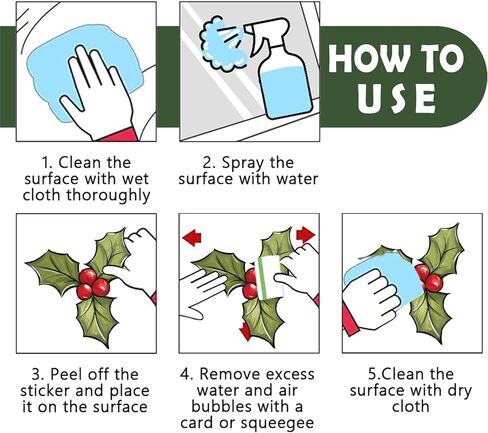 HOW TO USE

1. Clean the surface with wet cloth thoroughly

2. Spray the surface with water

3. Peel off the sticker and place it on the surface

4. Remove excess water and air bubbles with a card or squeegee

5.Clean the surface with dry cloth