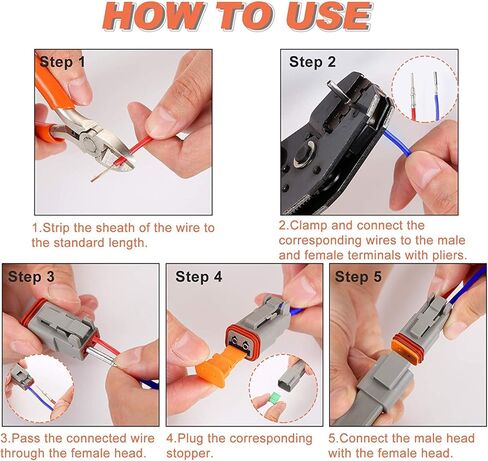 HOW TO USE

Step 1

1.Strip the sheath of the wire to the standard length.

Step 2

2.Clamp and connect the corresponding wires to the male and female terminals with pliers.

Step 3

3.Pass the connected wire through the female head.

Step 4

4.Plug the corresponding stopper.

Step 5

5.Connect the male head with the female head.