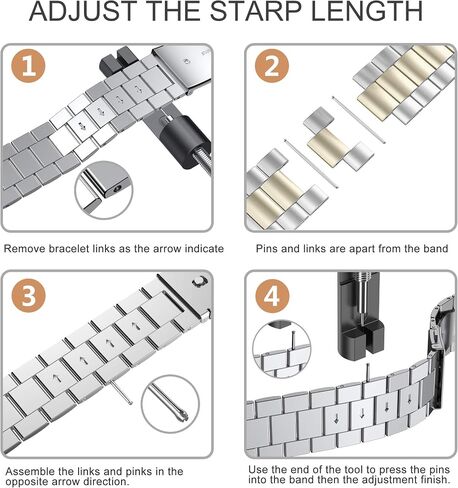 ADJUST THE STARP LENGTH

1

Remove bracelet links as the arrow indicate

2

Pins and links are apart from the band

3

Assemble the links and pinks in the opposite arrow direction.

4

Use the end of the tool to press the pins into the band then the adjustment finish.