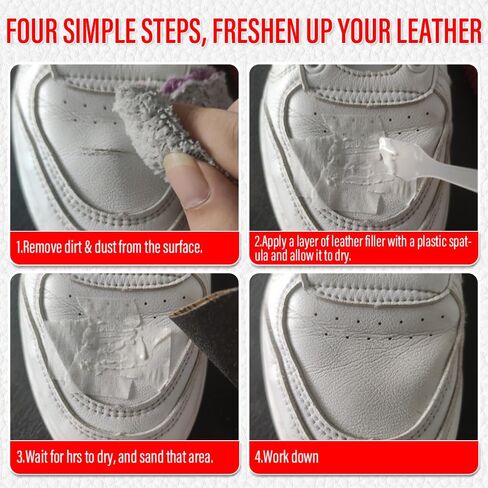 FOUR SIMPLE STEPS, FRESHEN UP YOUR LEATHER

1.Remove dirt & dust from the surface.

2.Apply a layer of leather filler with a plastic spatula and allow it to dry.

3.Wait for hrs to dry, and sand that area.

4.Work down