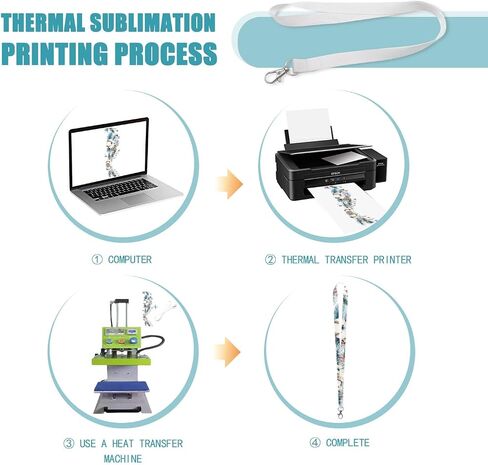 THERMAL SUBLIMATION PRINTING PROCESS

① COMPUTER

② THERMAL TRANSFER PRINTER

③ USE A HEAT TRANSFER MACHINE

④ COMPLETE