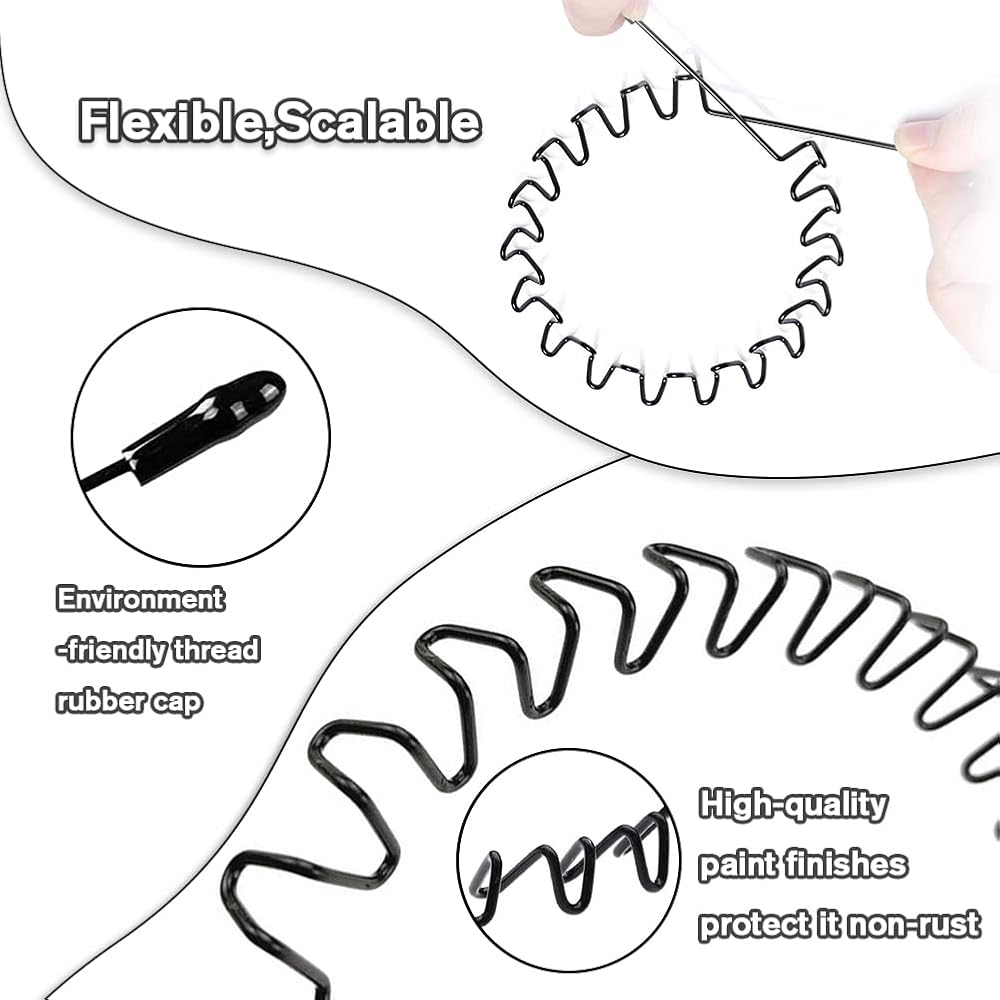 Flexible,Scalable

Environment
-friendly thread
rubber cap

High-quality
paint finishes
protect it non-rust