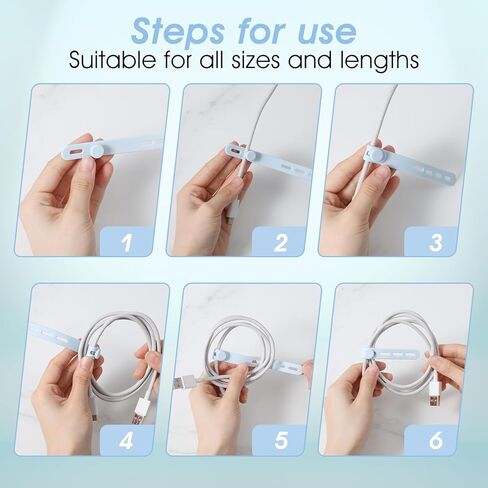 Steps for use
Suitable for all sizes and lengths

1

2

3

4

5

6