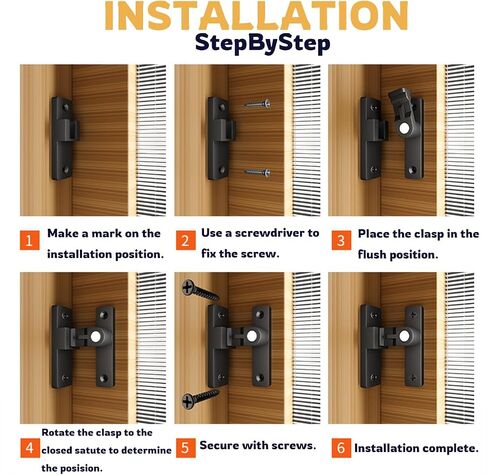 INSTALLATION

StepByStep

1 Make a mark on the installation position.

2 Use a screwdriver to fix the screw.

3 Place the clasp in the flush position.

4 Rotate the clasp to the closed satute to determine the posision.

5 Secure with screws.

6 Installation complete.