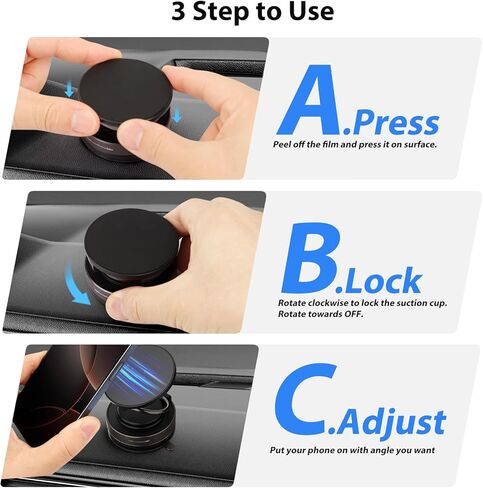 3 Step to Use

A.Press
Peel off the film and press it on surface.

B.Lock
Rotate clockwise to lock the suction cup.
Rotate towards OFF.

C.Adjust
Put your phone on with angle you want