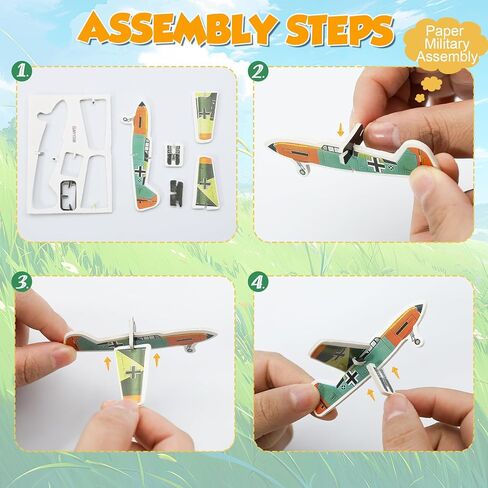 ASSEMBLY STEPS

Paper Military Assembly

1.

2.

3.

4.