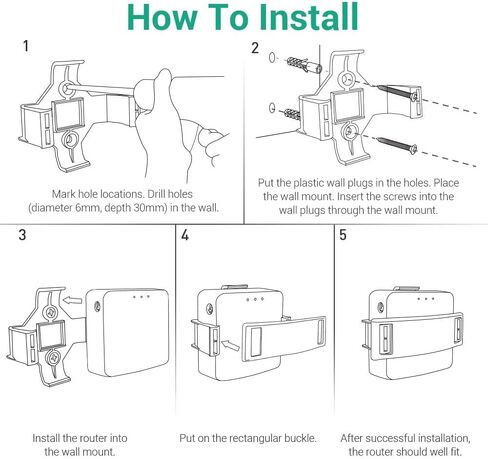 How To Install

1

Mark hole locations. Drill holes (diameter 6mm, depth 30mm) in the wall.

2

Put the plastic wall plugs in the holes. Place the wall mount. Insert the screws into the wall plugs through the wall mount.

3

Install the router into the wall mount.

4

Put on the rectangular buckle.

5

After successful installation, the router should well fit.