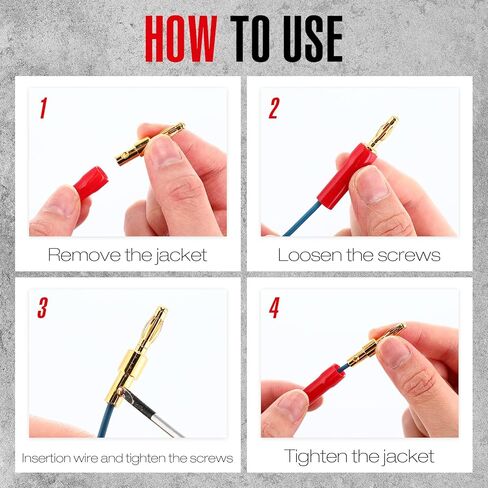 HOW TO USE

1

Remove the jacket

2

Loosen the screws

3

Insertion wire and tighten the screws

4

Tighten the jacket