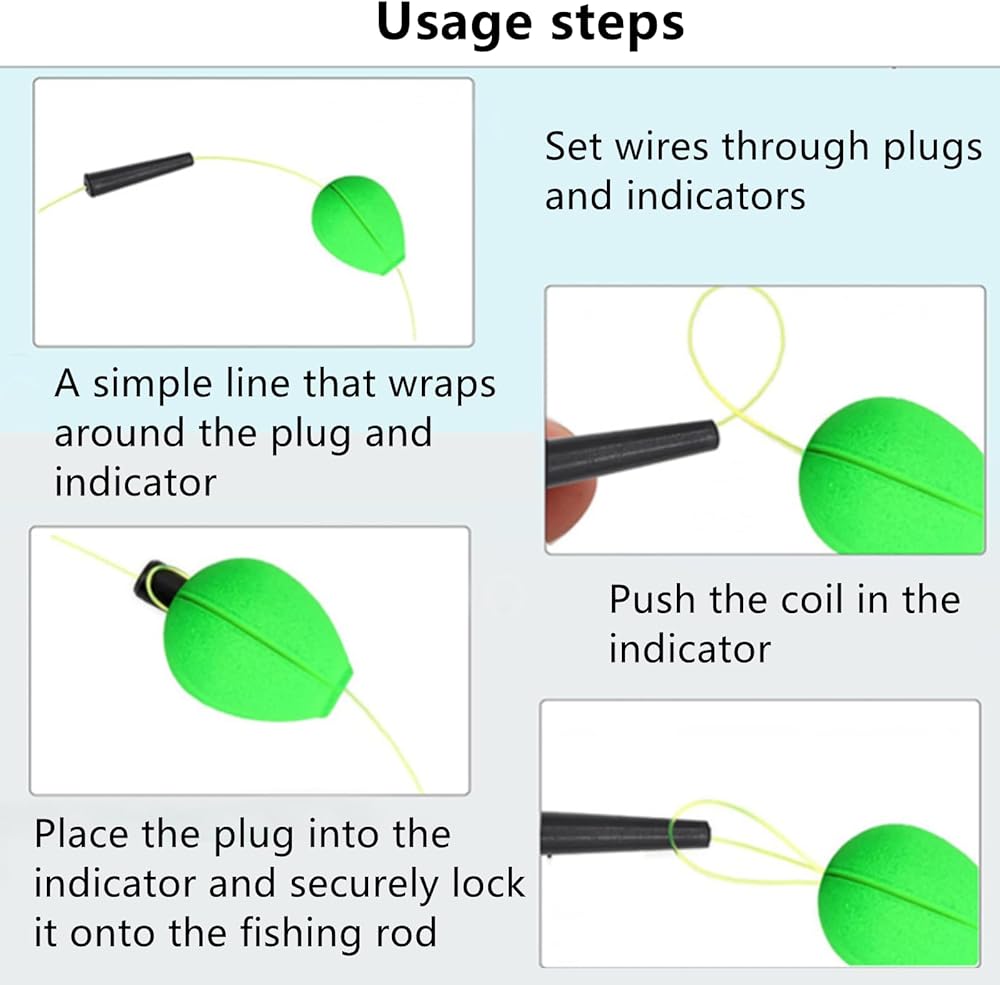 Usage steps

Set wires through plugs and indicators

A simple line that wraps around the plug and indicator

Push the coil in the indicator

Place the plug into the indicator and securely lock it onto the fishing rod