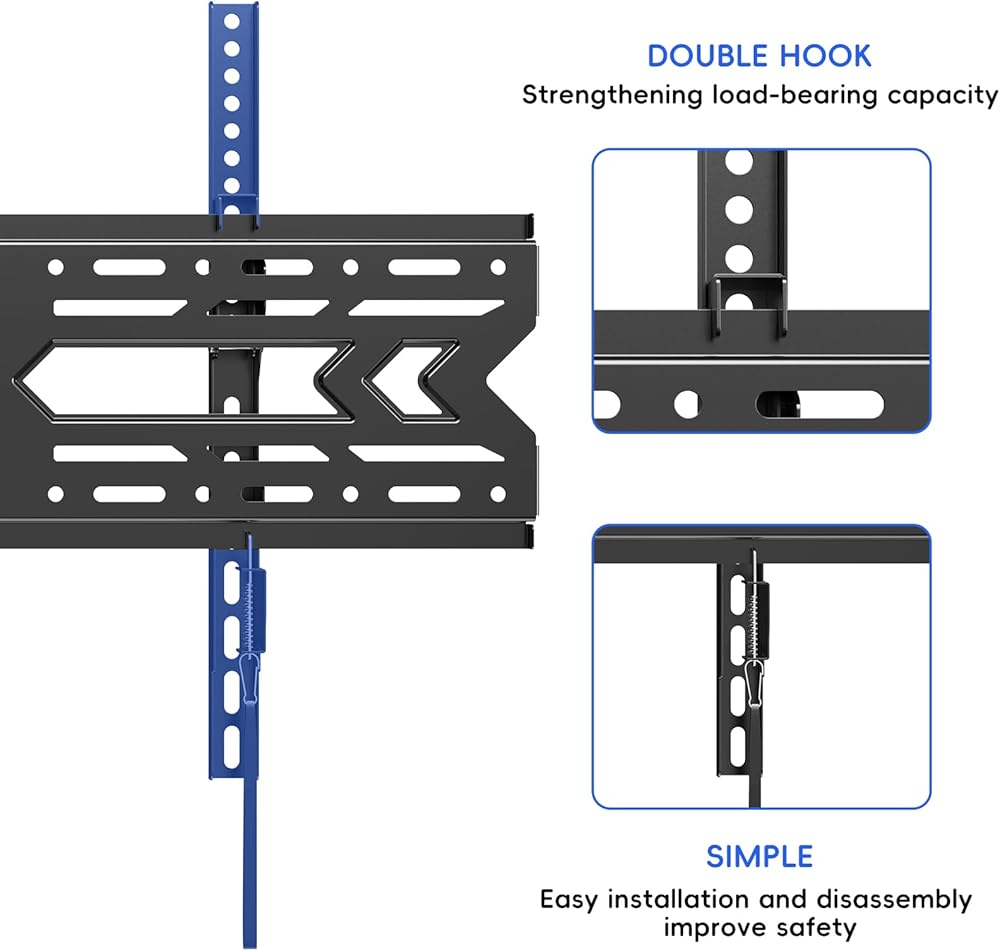 DOUBLE HOOK
Strengthening load-bearing capacity

SIMPLE
Easy installation and disassembly improve safety