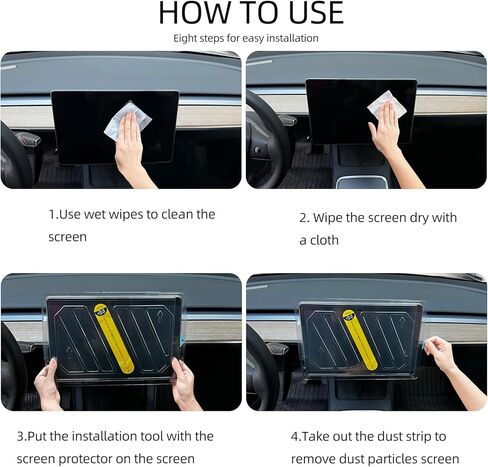 HOW TO USE

Eight steps for easy installation

1.Use wet wipes to clean the screen

2. Wipe the screen dry with a cloth

3.Put the installation tool with the screen protector on the screen

4.Take out the dust strip to remove dust particles screen