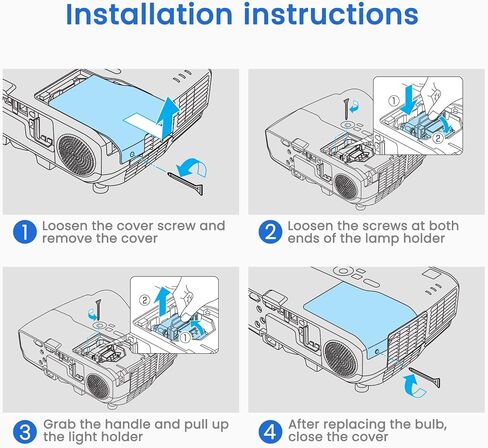 Installation instructions

①
②

1 Loosen the cover screw and remove the cover

2 Loosen the screws at both ends of the lamp holder

②
①

3 Grab the handle and pull up the light holder

4 After replacing the bulb, close the cover