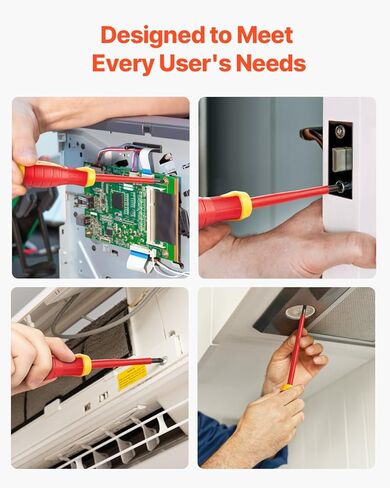 Designed to Meet
Every User's Needs