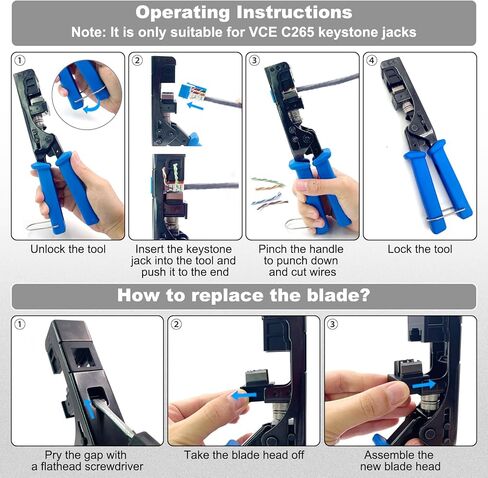 Operating Instructions
Note: It is only suitable for VCE C265 keystone jacks

①

Unlock the tool

②

Insert the keystone jack into the tool and push it to the end

③

Pinch the handle to punch down and cut wires

④

Lock the tool

How to replace the blade?

①

Pry the gap with a flathead screwdriver

②

Take the blade head off

③

Assemble the new blade head