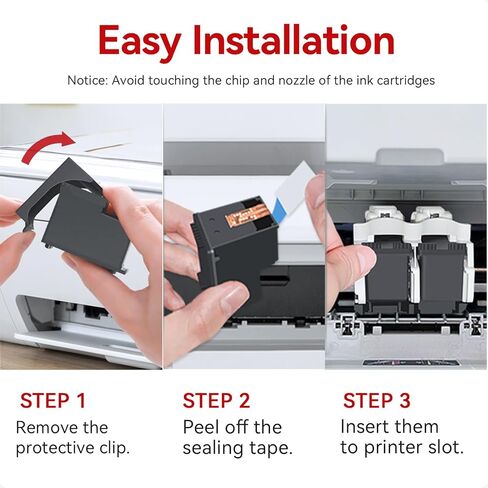 Easy Installation

Notice: Avoid touching the chip and nozzle of the ink cartridges

STEP 1
Remove the protective clip.

STEP 2
Peel off the sealing tape.

STEP 3
Insert them to printer slot.