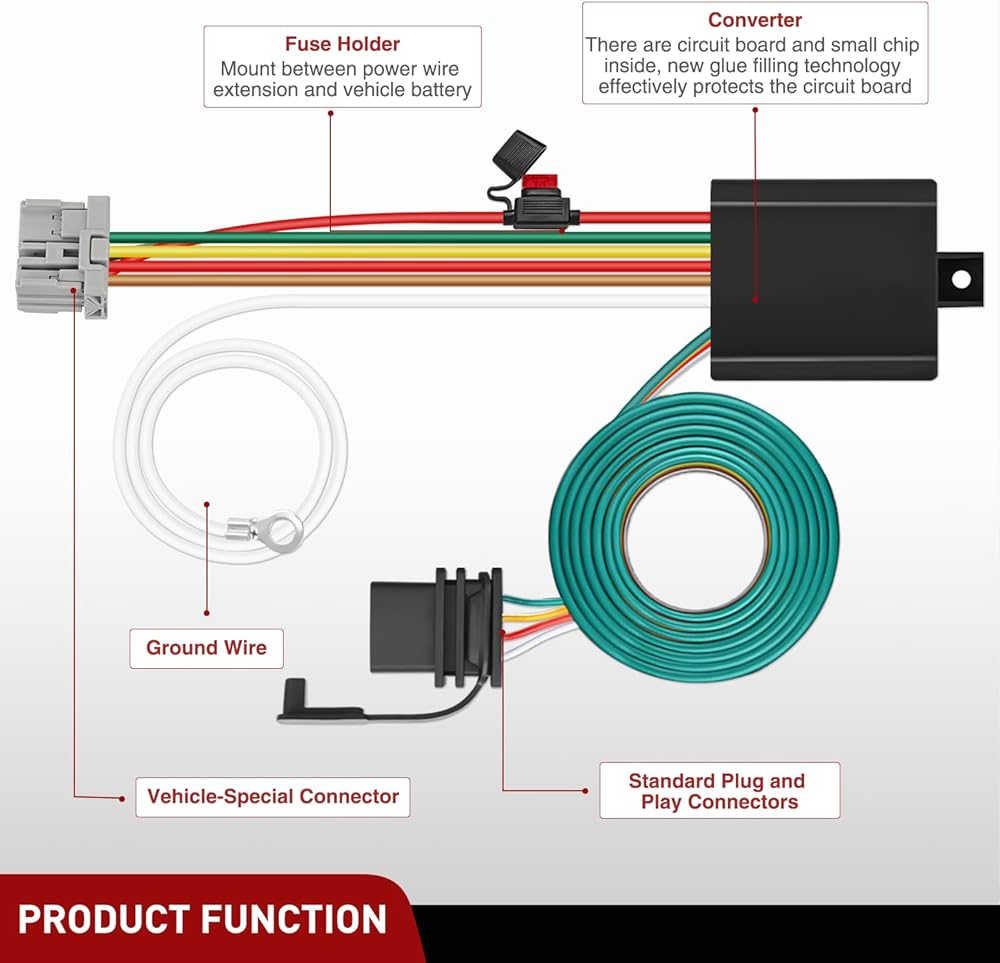 Fuse Holder
Mount between power wire extension and vehicle battery

Converter
There are circuit board and small chip inside, new glue filling technology effectively protects the circuit board

Ground Wire

Vehicle-Special Connector

Standard Plug and Play Connectors

PRODUCT FUNCTION