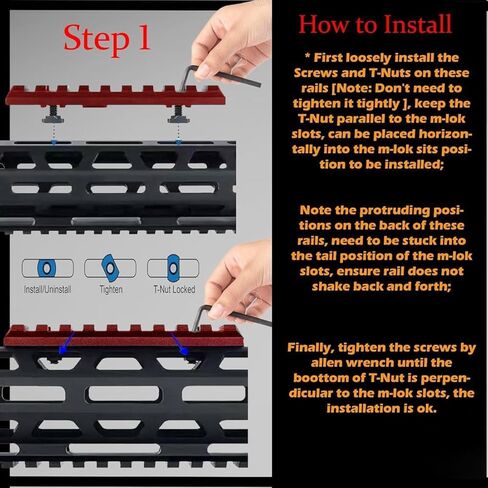 Step 1

Install/Uninstall

Tighten

T-Nut Locked

How to Install

* First loosely install the Screws and T-Nuts on these rails [Note: Don't need to tighten it tightly ], keep the T-Nut parallel to the m-lok slots, can be placed horizontally into the m-lok sits position to be installed;

Note the protruding positions on the back of these rails, need to be stuck into the tail position of the m-lok slots, ensure rail does not shake back and forth;

Finally, tighten the screws by allen wrench until the boottom of T-Nut is perpendicular to the m-lok slots, the installation is ok.