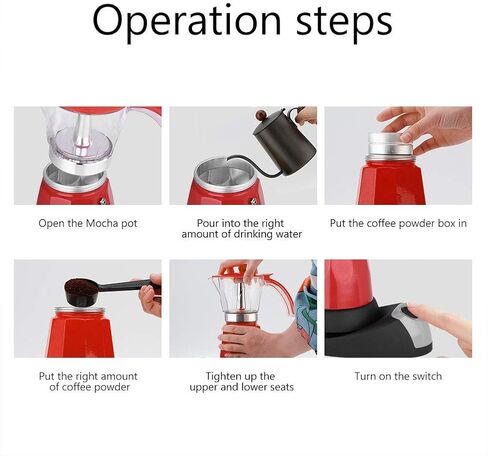 Operation steps

Open the Mocha pot

Pour into the right amount of drinking water

Put the coffee powder box in

Put the right amount of coffee powder

Tighten up the upper and lower seats

Turn on the switch