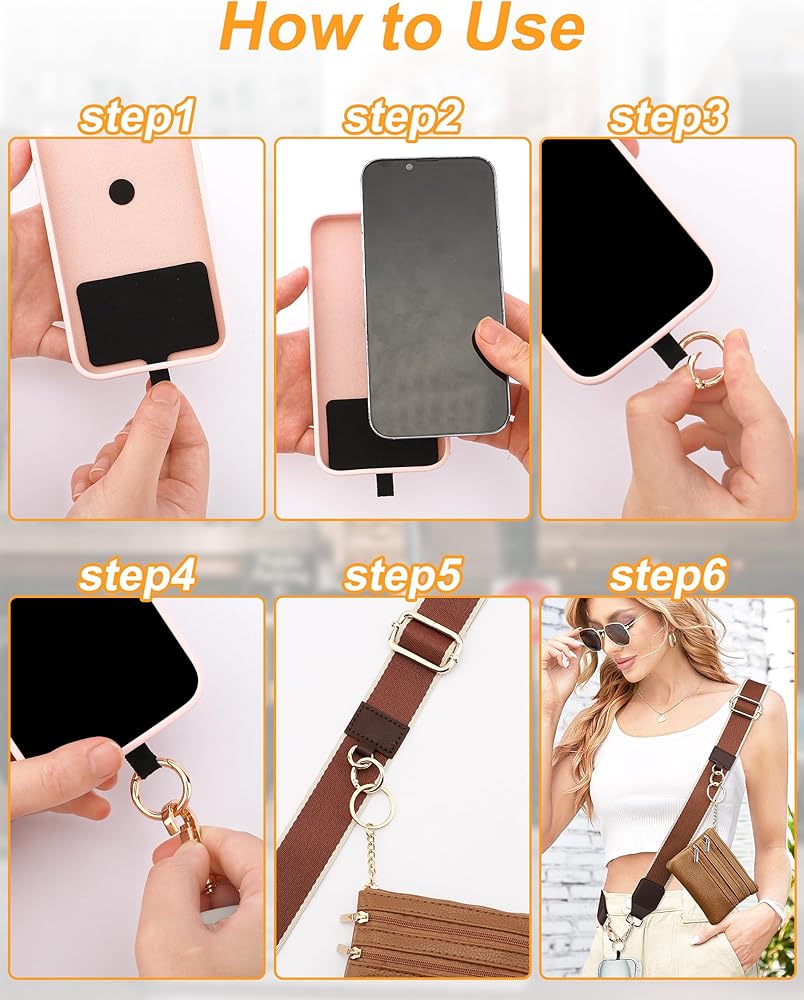 How to Use

step1

step2

step3

step4

step5

step6