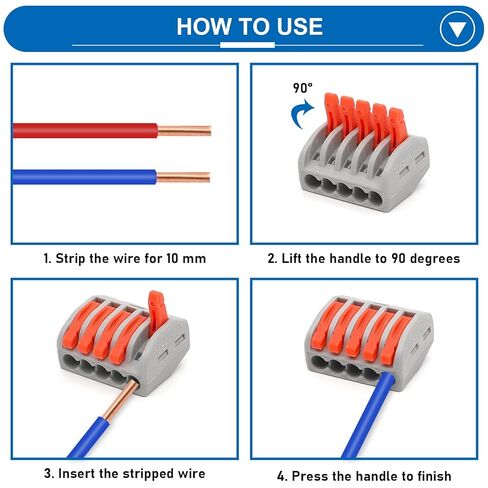 HOW TO USE

90°

1. Strip the wire for 10 mm

2. Lift the handle to 90 degrees

3. Insert the stripped wire

4. Press the handle to finish