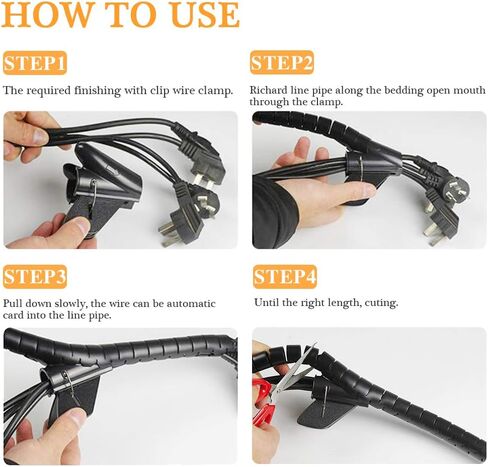 HOW TO USE

STEP1

The required finishing with clip wire clamp.

STEP2

Richard line pipe along the bedding open mouth through the clamp.

STEP3

Pull down slowly, the wire can be automatic card into the line pipe.

STEP4

Until the right length, cuting.