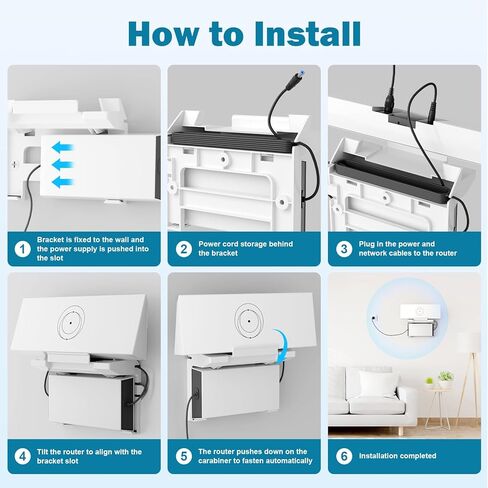 How to Install

1 Bracket is fixed to the wall and the power supply is pushed into the slot

2 Power cord storage behind the bracket

3 Plug in the power and network cables to the router

4 Tilt the router to align with the bracket slot

5 The router pushes down on the carabiner to fasten automatically

6 Installation completed