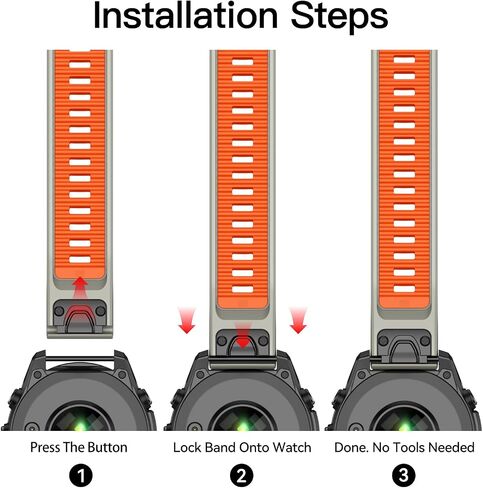 Installation Steps

Press The Button

1

Lock Band Onto Watch

2

Done. No Tools Needed

3