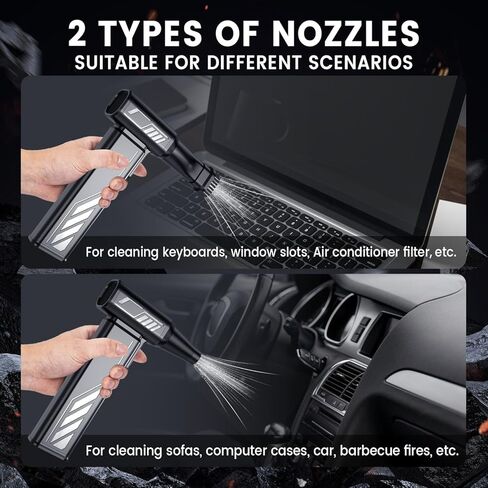 2 TYPES OF NOZZLES
SUITABLE FOR DIFFERENT SCENARIOS

For cleaning keyboards, window slots, Air conditioner filter, etc.

For cleaning sofas, computer cases, car, barbecue fires, etc.