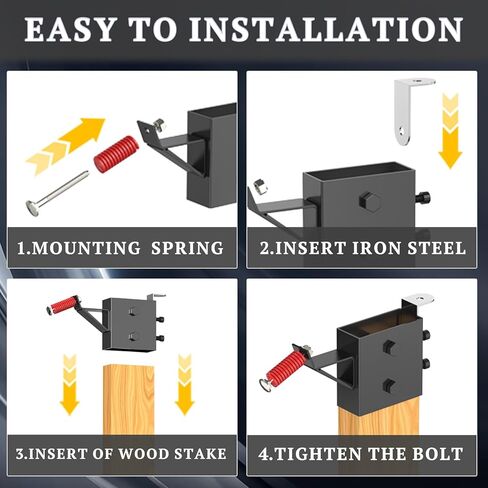 EASY TO INSTALLATION

1.MOUNTING SPRING

2.INSERT IRON STEEL

3.INSERT OF WOOD STAKE

4.TIGHTEN THE BOLT