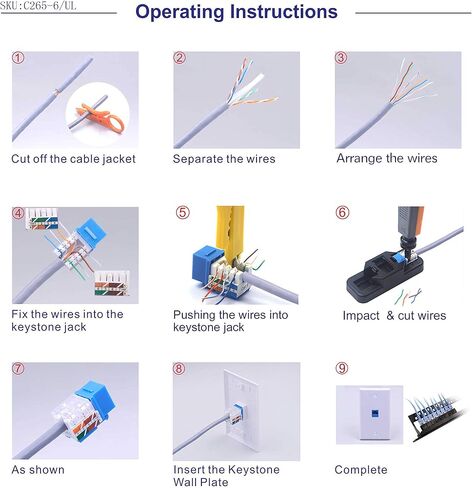 SKU:C265-6/UL

Operating Instructions

①
Cut off the cable jacket

②
Separate the wires

③
Arrange the wires

④
Fix the wires into the keystone jack

⑤
Pushing the wires into keystone jack

⑥
Impact & cut wires

⑦
As shown

⑧
Insert the Keystone Wall Plate

⑨
Complete