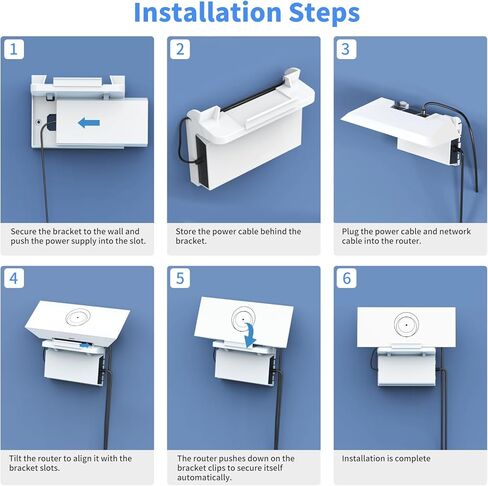 Installation Steps

1

Secure the bracket to the wall and push the power supply into the slot.

2

Store the power cable behind the bracket.

3

Plug the power cable and network cable into the router.

4

Tilt the router to align it with the bracket slots.

5

The router pushes down on the bracket clips to secure itself automatically.

6

Installation is complete