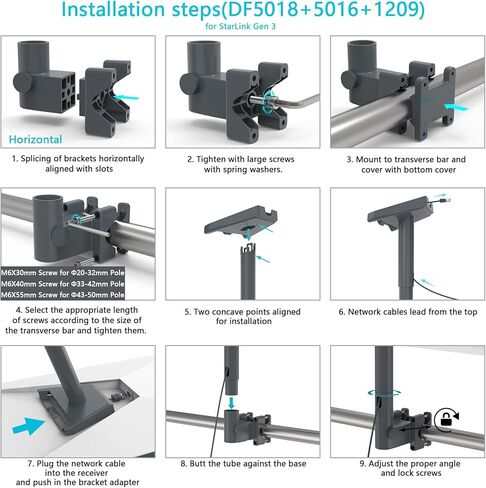 Installation steps(DF5018+5016+1209)
for StarLink Gen 3

Horizontal

1. Splicing of brackets horizontally aligned with slots

2. Tighten with large screws with spring washers.

3. Mount to transverse bar and cover with bottom cover

M6X30mm Screw for Φ20-32mm Pole
M6X40mm Screw for Φ33-42mm Pole
M6X55mm Screw for Φ43-50mm Pole

4. Select the appropriate length of screws according to the size of the transverse bar and tighten them.

5. Two concave points aligned for installation

6. Network cables lead from the top

7. Plug the network cable into the receiver and push in the bracket adapter

8. Butt the tube against the base

9. Adjust the proper angle and lock screws