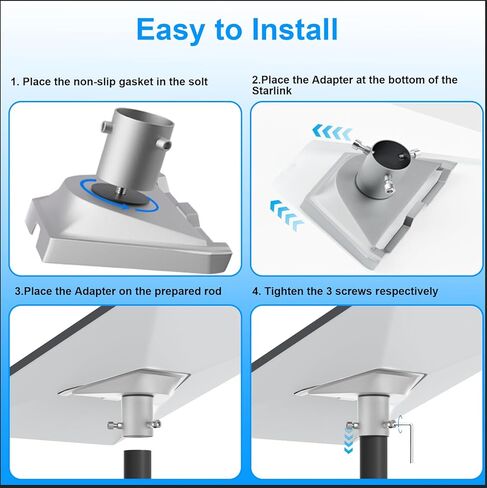 Easy to Install

1. Place the non-slip gasket in the solt

2.Place the Adapter at the bottom of the Starlink

3.Place the Adapter on the prepared rod

4. Tighten the 3 screws respectively