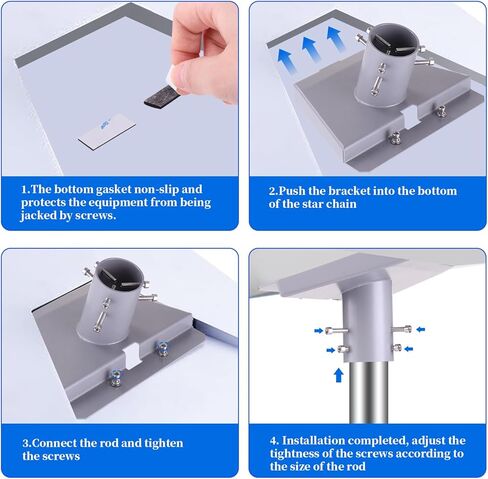 1.The bottom gasket non-slip and protects the equipment from being jacked by screws.

2.Push the bracket into the bottom of the star chain

3.Connect the rod and tighten the screws

4. Installation completed, adjust the tightness of the screws according to the size of the rod